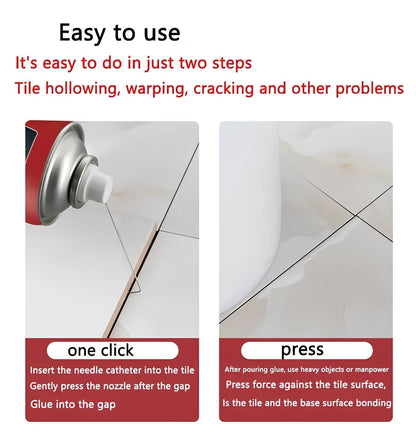 Easy to use

It's easy to do in just two steps

Tile hollowing, warping, cracking and other problems

one click

Insert the needle catheter into the tile
Gently press the nozzle after the gap
Glue into the gap

press

After pouring glue, use heavy objects or manpower
Press force against the tile surface,
Is the tile and the base surface bonding