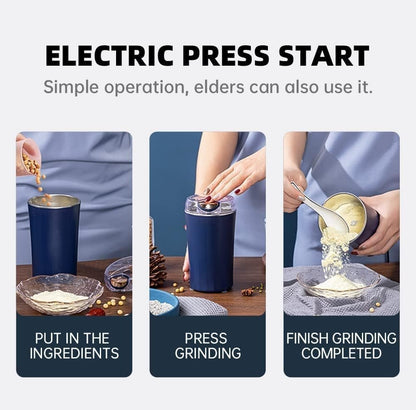 ELECTRIC PRESS START

Simple operation, elders can also use it.

PUT IN THE INGREDIENTS

PRESS GRINDING

FINISH GRINDING COMPLETED